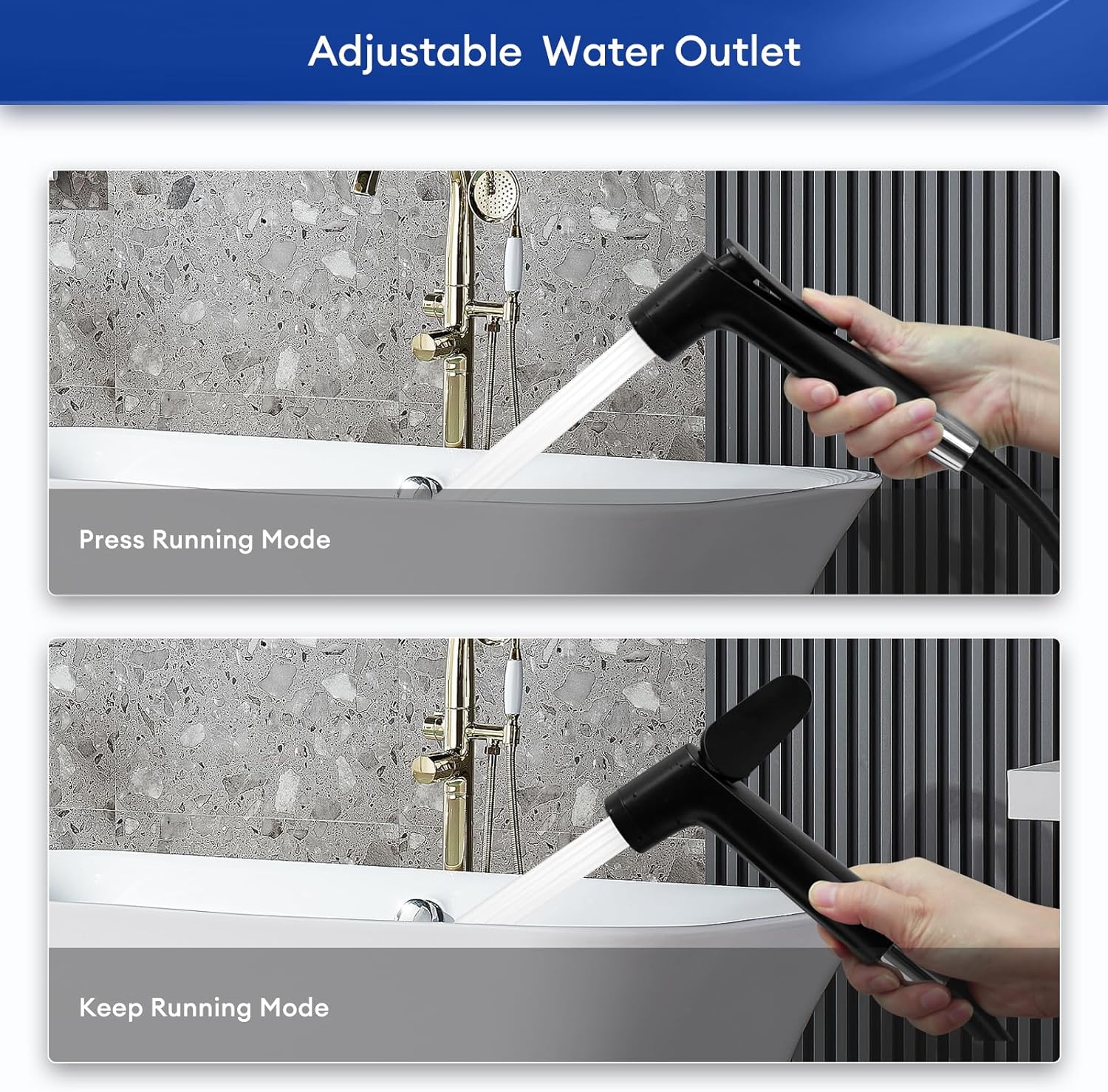 Adjustable Water Outlet

Press Running Mode

Keep Running Mode